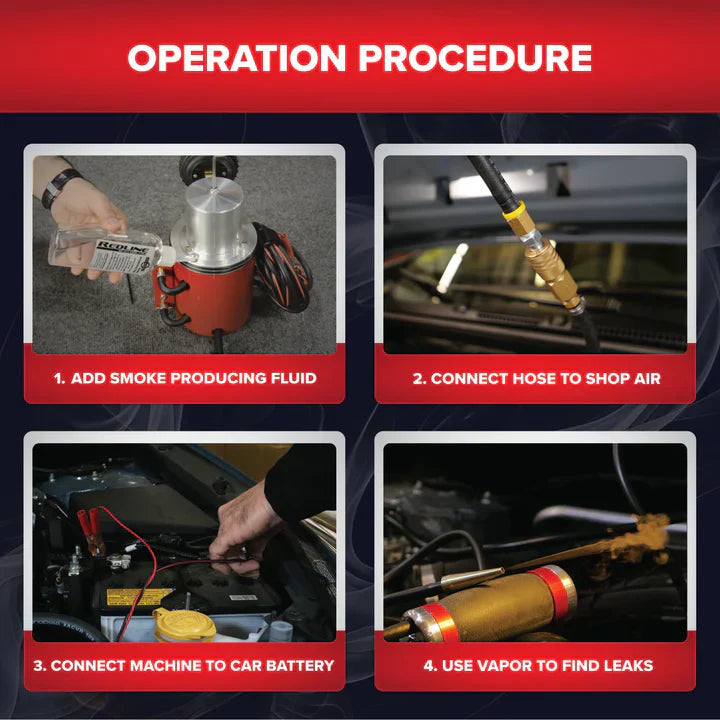 OPERATION PROCEDURE

REDLINE

1. ADD SMOKE PRODUCING FLUID

2. CONNECT HOSE TO SHOP AIR

3. CONNECT MACHINE TO CAR BATTERY

4. USE VAPOR TO FIND LEAKS